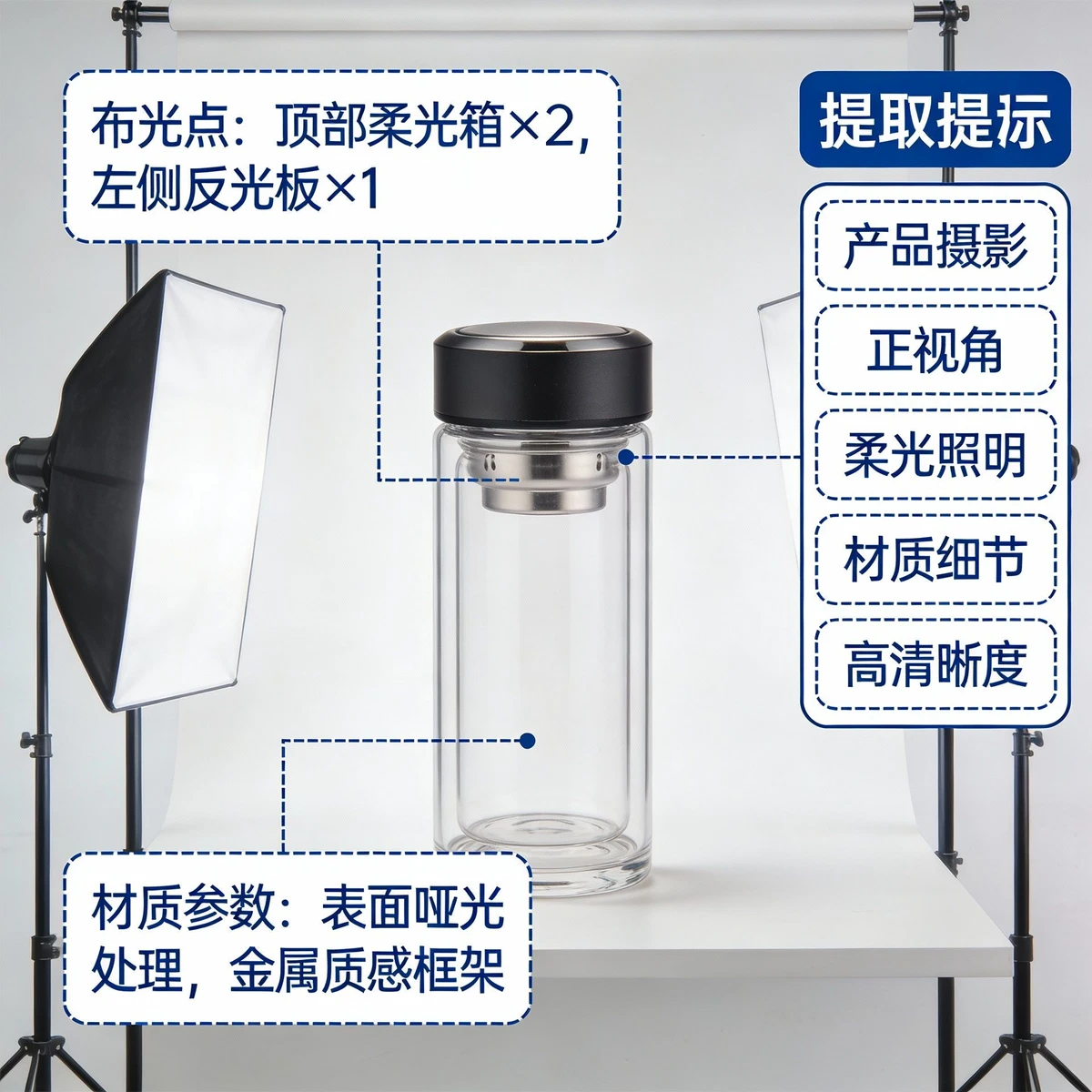 布光点：顶部柔光箱×2，左侧反光板×1

提取提示

产品摄影

正视角

柔光照明

材质细节

高清晰度

材质参数：表面哑光处理，金属质感框架